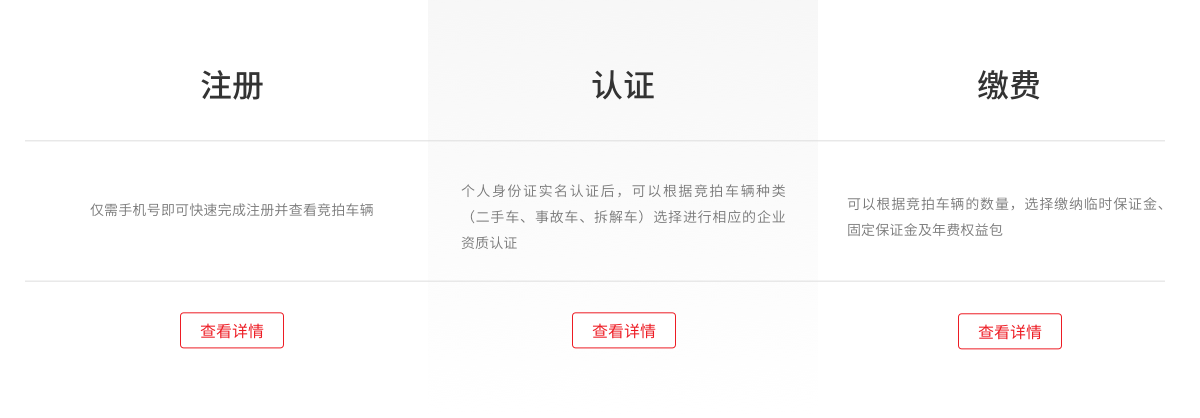 注册

仅需手机号即可快速完成注册并查看竞拍车辆

查看详情

认证

个人身份证实名认证后，可以根据竞拍车辆种类（二手车、事故车、拆解车）选择进行相应的企业资质认证

查看详情

缴费

可以根据竞拍车辆的数量，选择缴纳临时保证金、固定保证金及年费权益包

查看详情